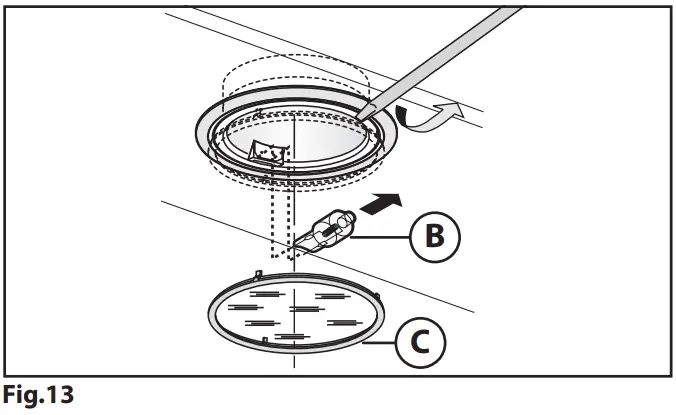 B

C

Fig.13