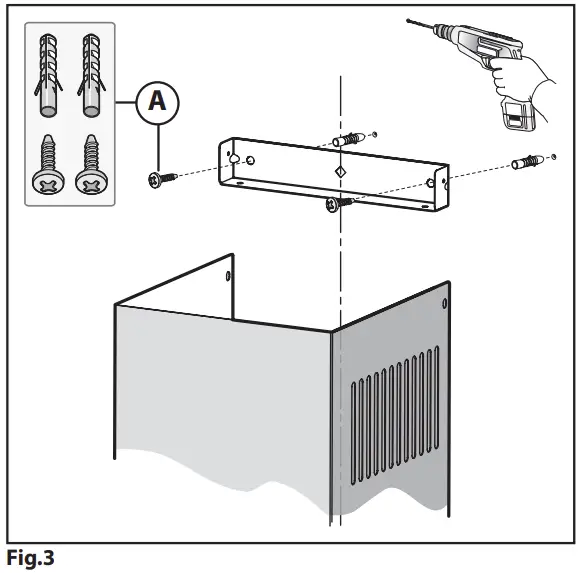 A

Fig.3