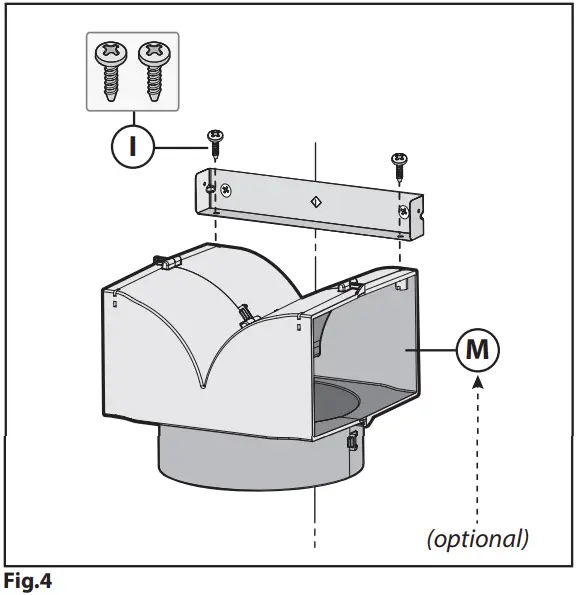 I

M

(optional)

Fig.4