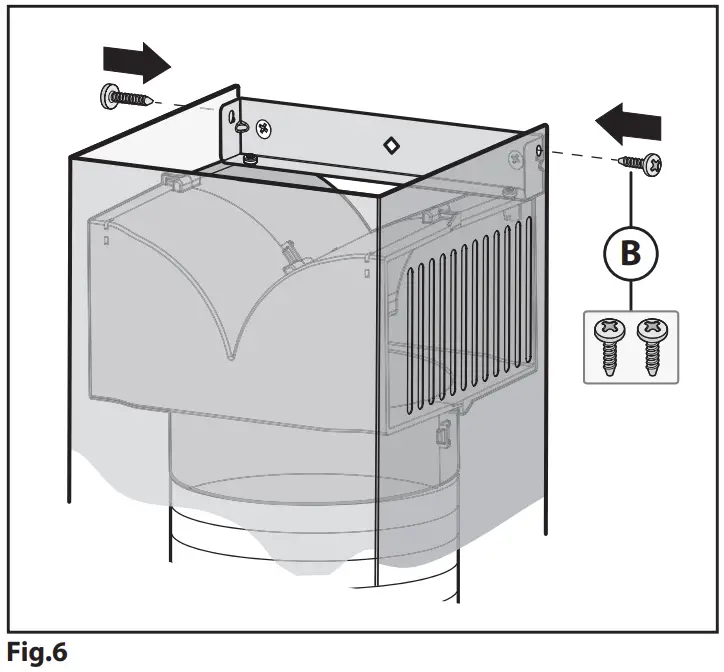 B

Fig.6