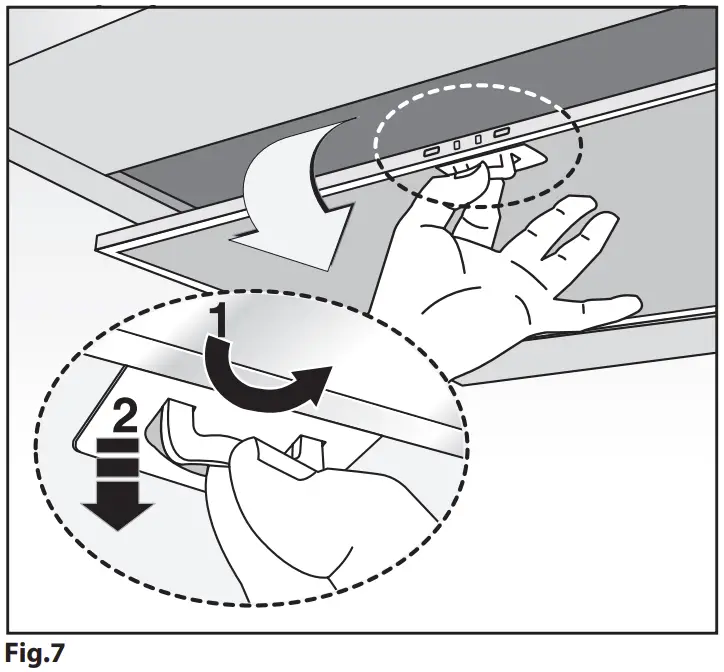 1
2
Fig.7