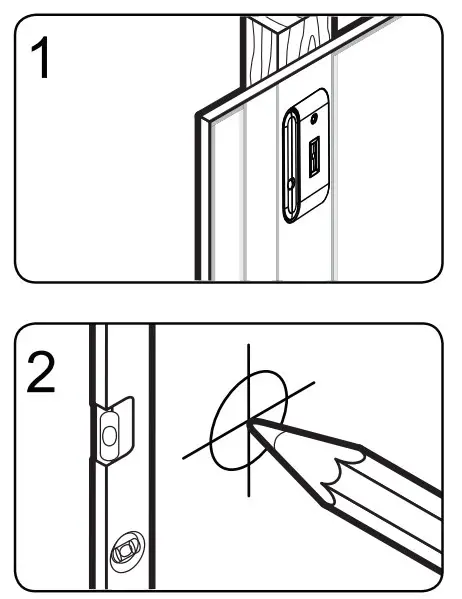 1

2