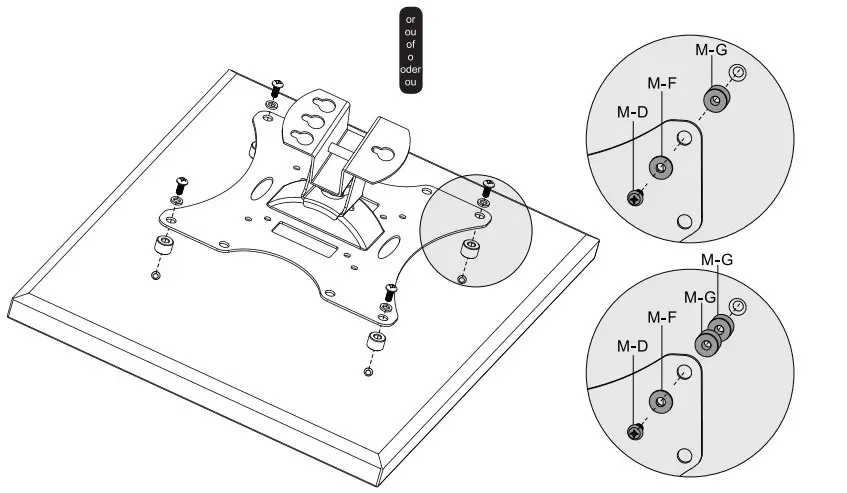 or
ou
of
o
oder
ou

M-G
M-F
M-D

M-G
M-G
M-F
M-D