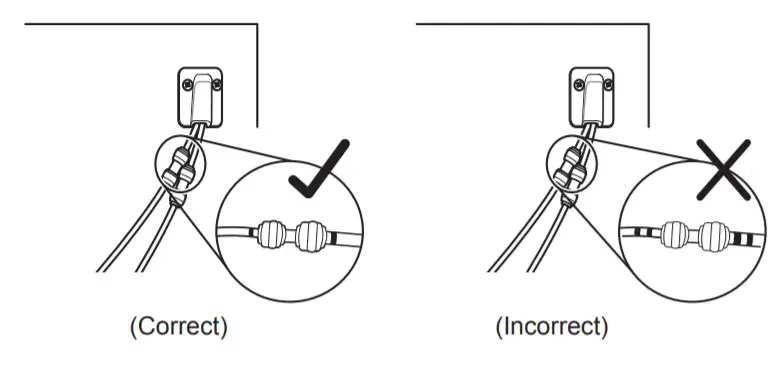 (Correct)

(Incorrect)