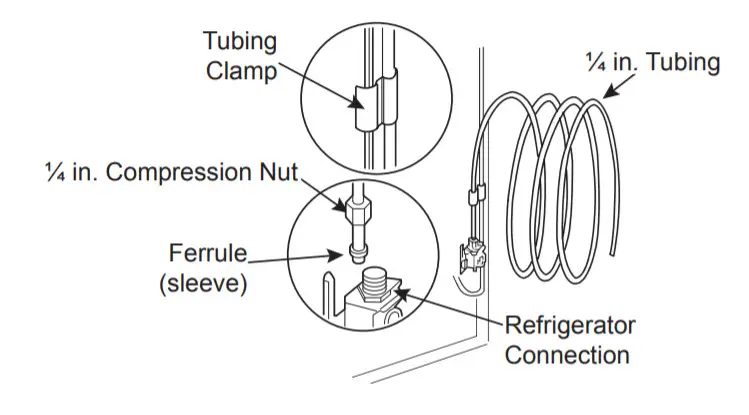 Tubing Clamp

¼ in. Tubing

¼ in. Compression Nut

Ferrule (sleeve)

Refrigerator Connection