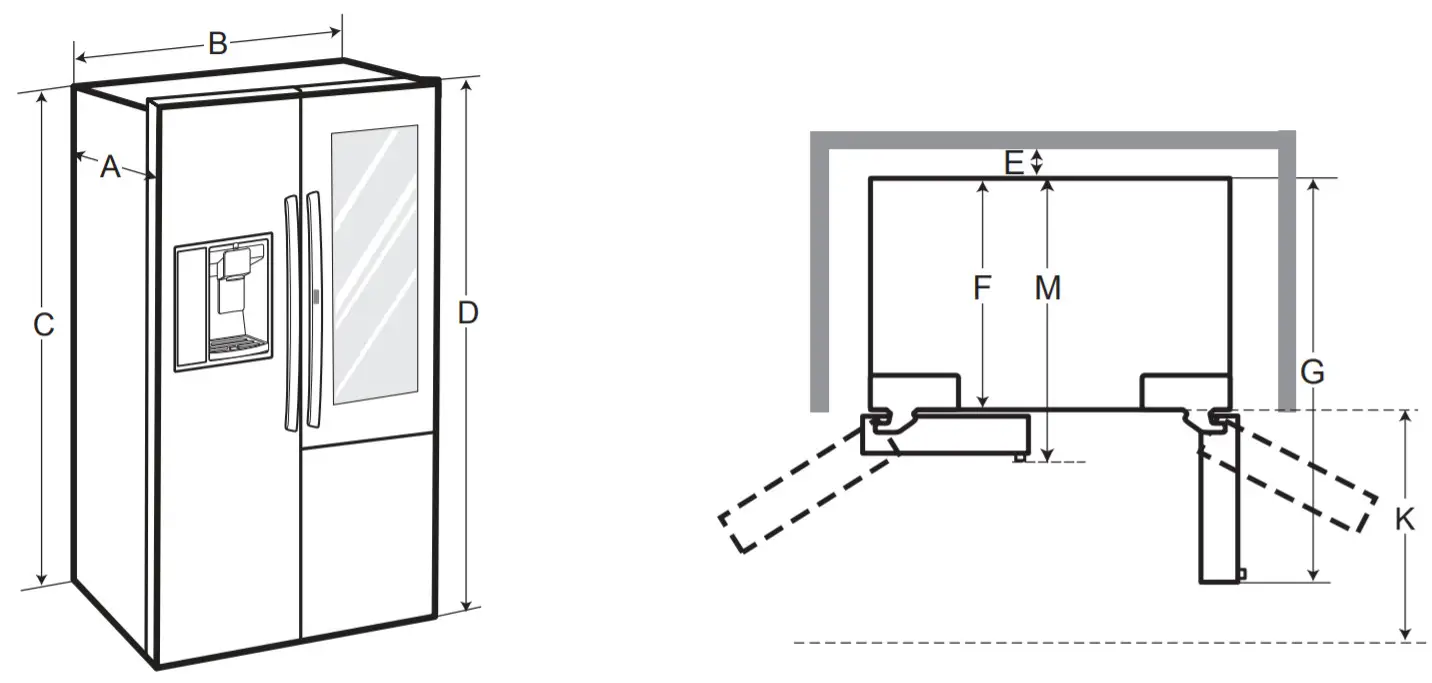 B
A
C
D
E
F
M
G
K