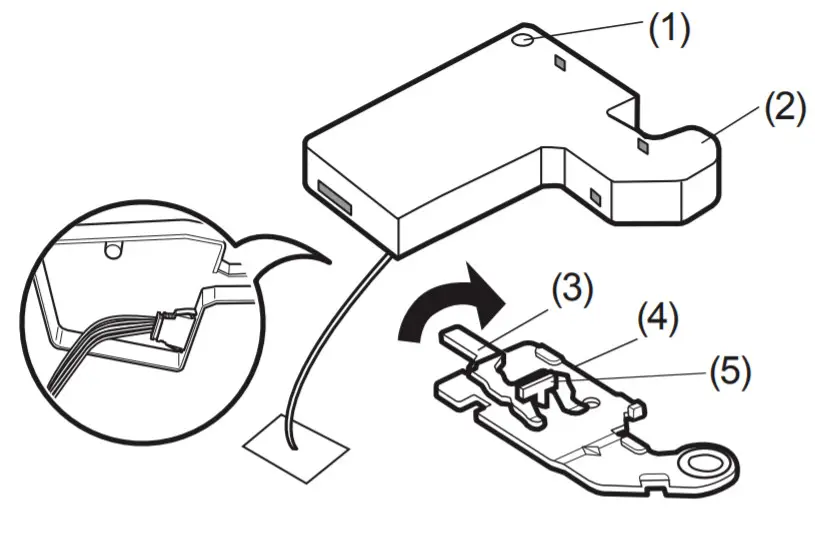 (1)
(2)
(3)
(4)
(5)