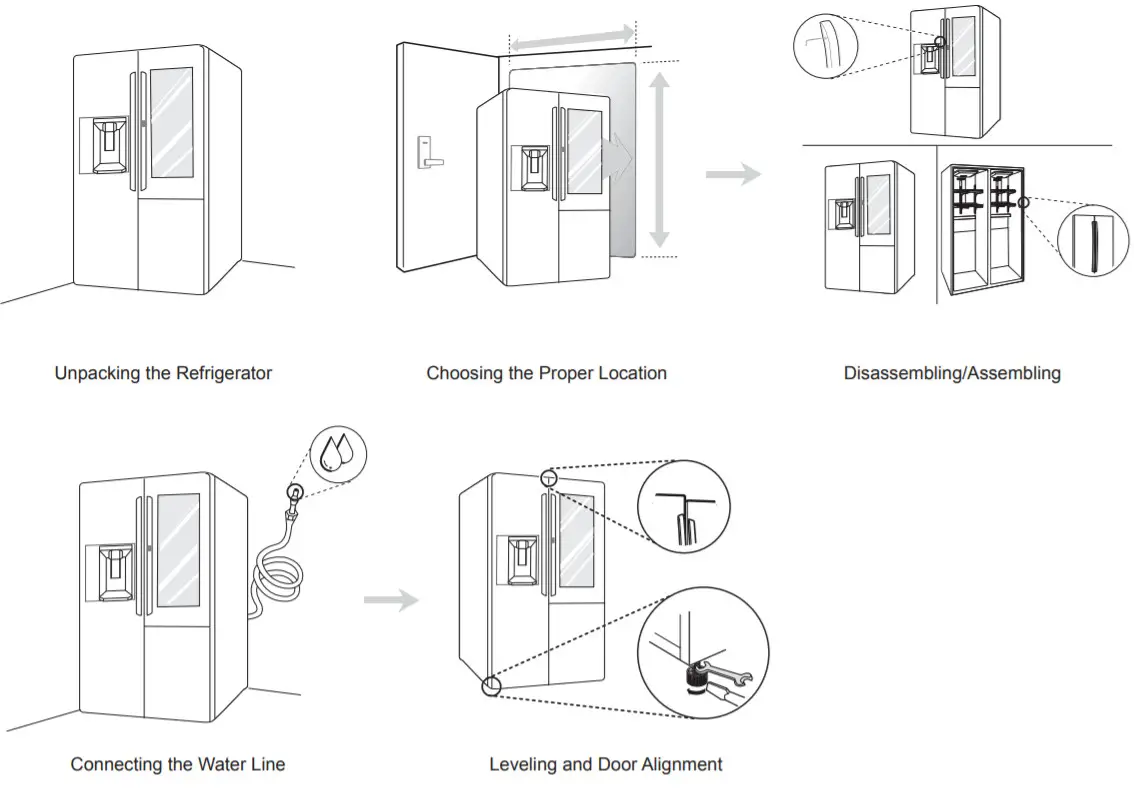 Unpacking the Refrigerator

Choosing the Proper Location

Disassembling/Assembling

Connecting the Water Line

Leveling and Door Alignment