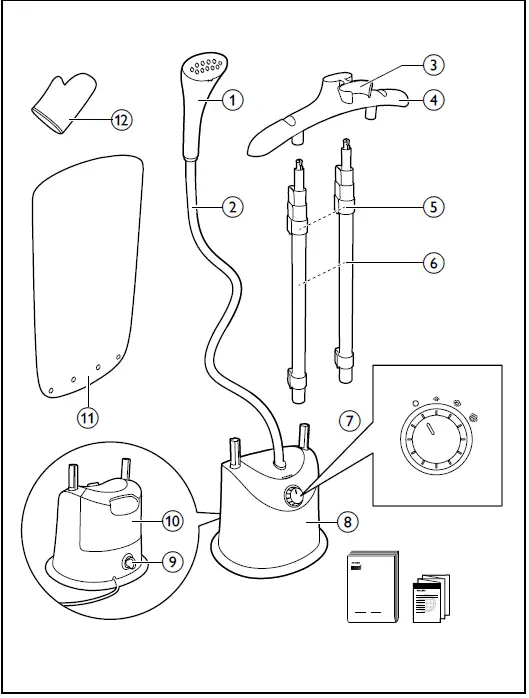 12
1
3
4
2
5
6
11
7
10
8
9