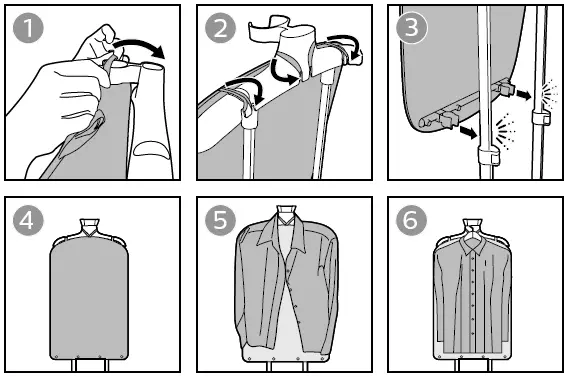 1

2

3

4

5

6