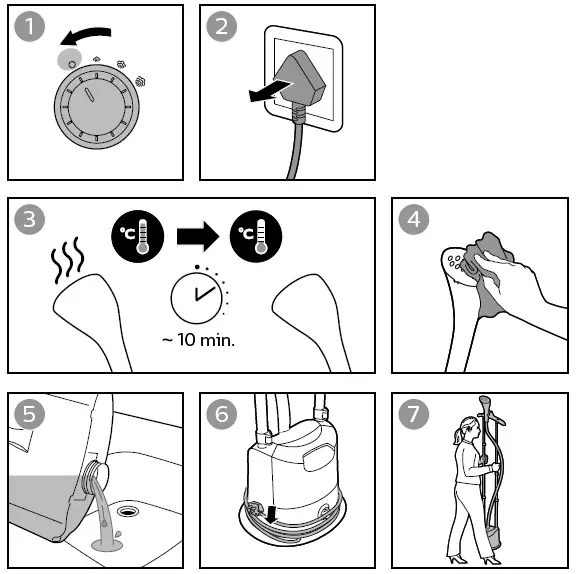 1

2

3

°C

°C

~ 10 min.

4

5

6

7