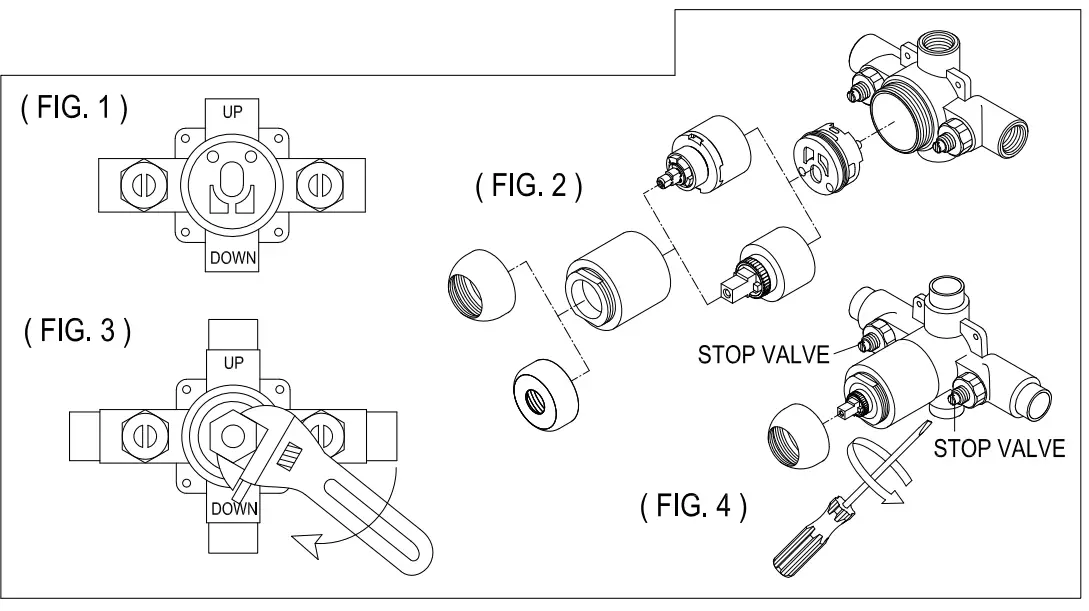 ( FIG. 1 )
UP
DOWN

( FIG. 2 )

( FIG. 3 )
UP
DOWN

STOP VALVE
STOP VALVE

( FIG. 4 )