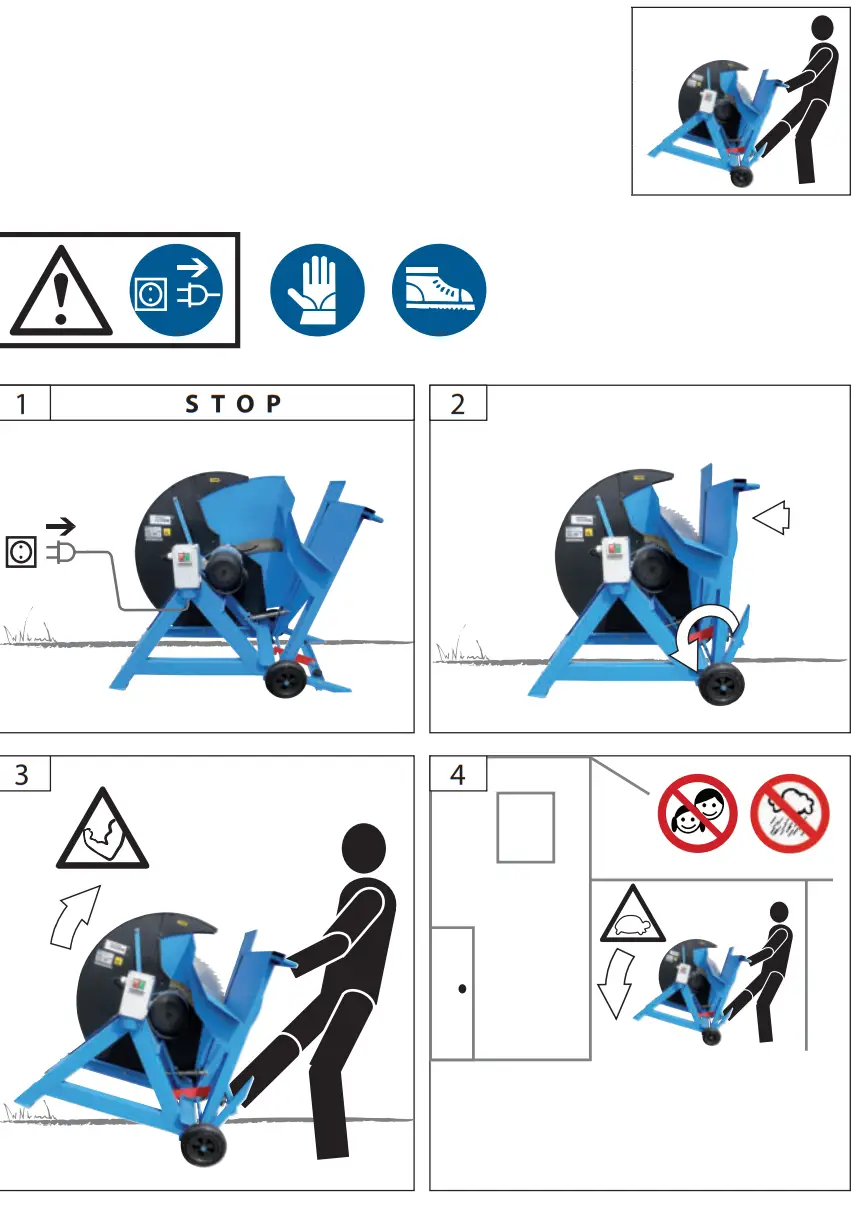 1 STOP

2

3

4