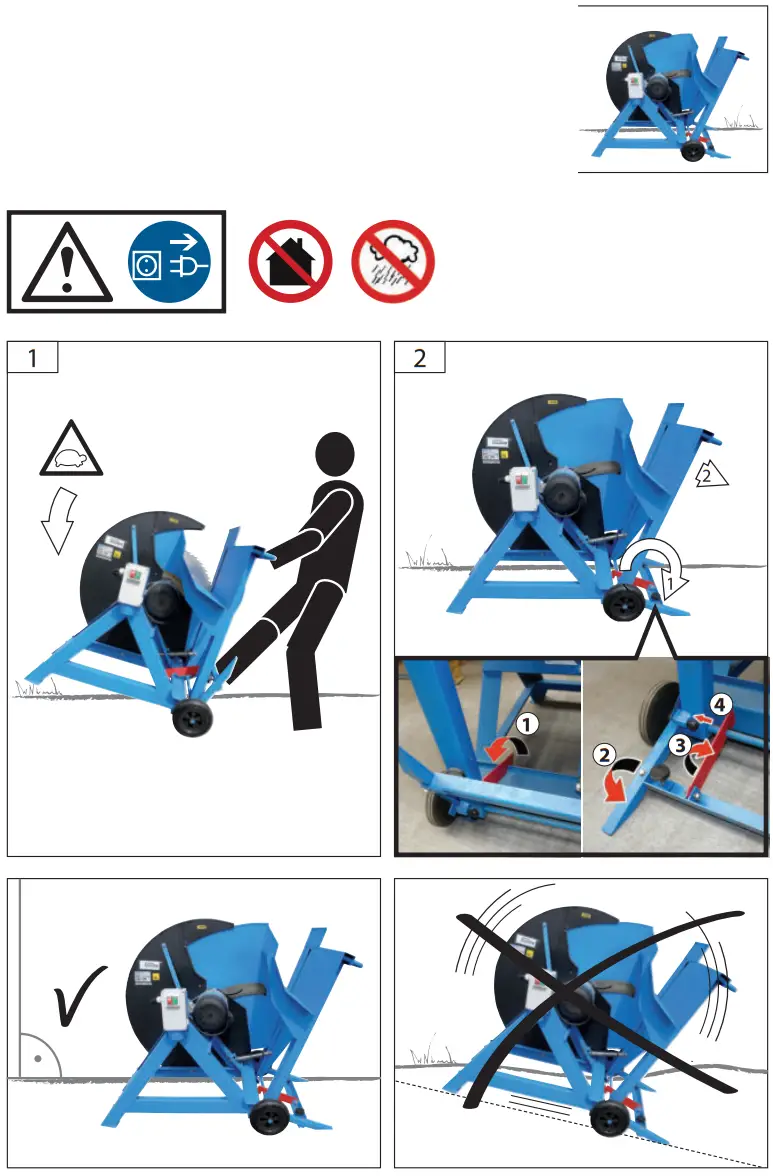 1

2

2

1

1

2

3

4