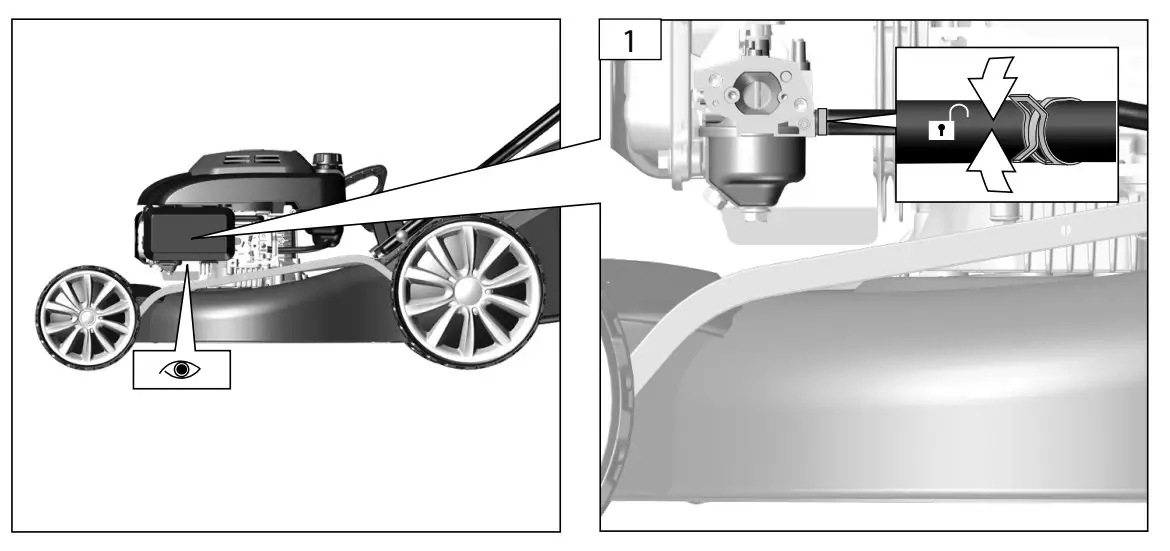 1