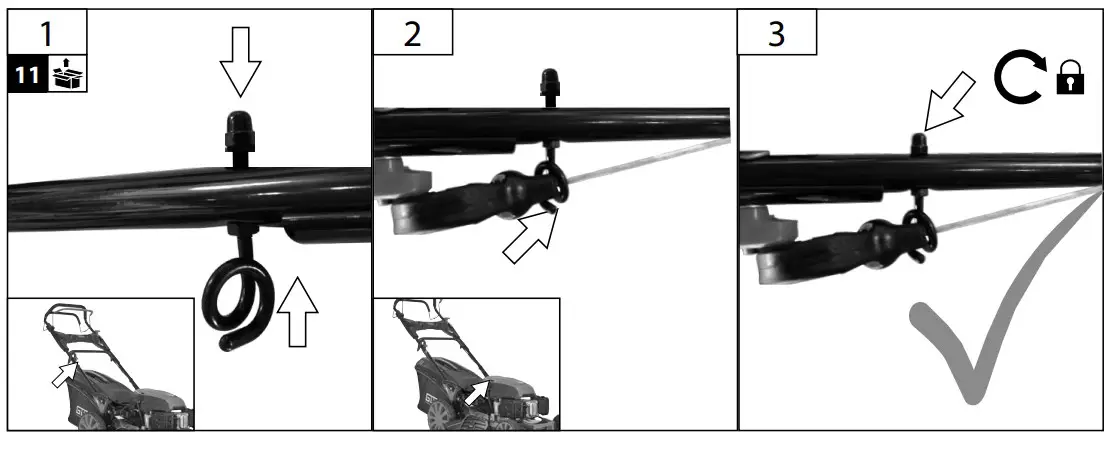 1
11
2
3