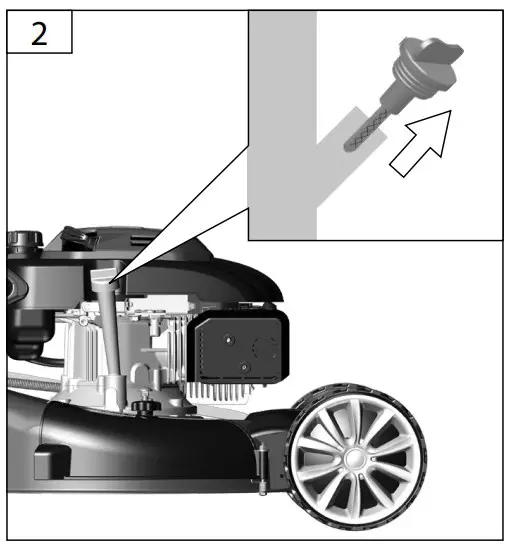 2