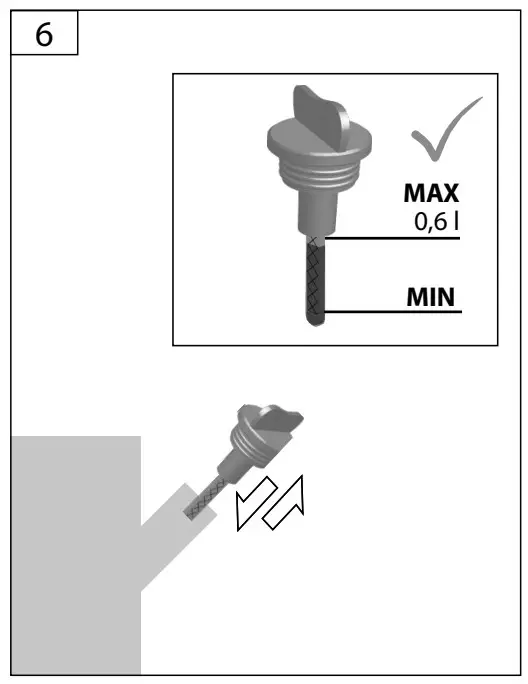 6

MAX
0,6 l

MIN