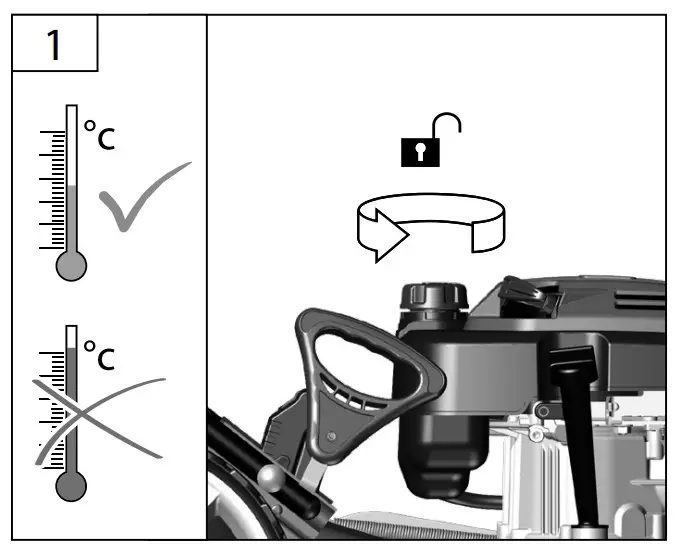 1

°C

°C