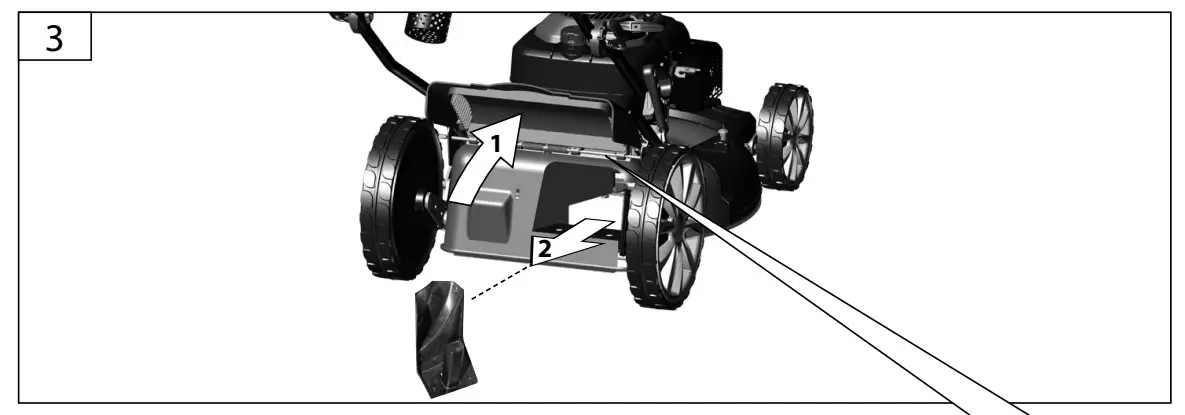 3

1

2