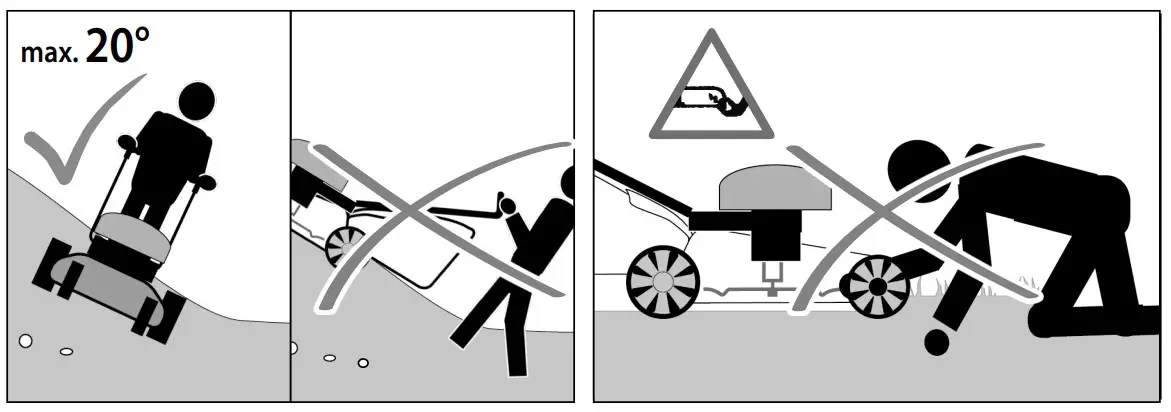 max. 20°