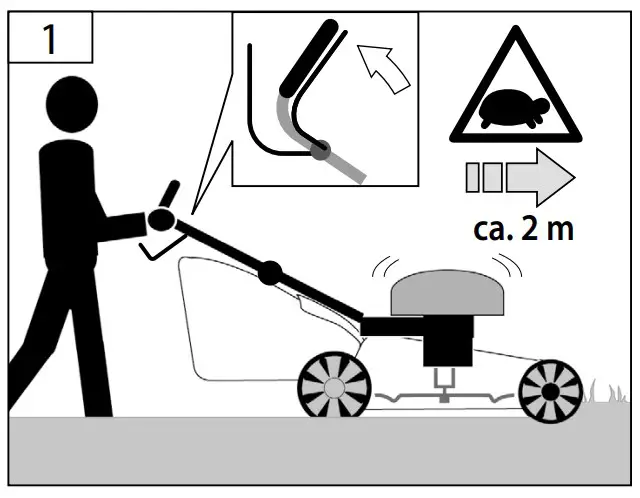 1

ca. 2 m