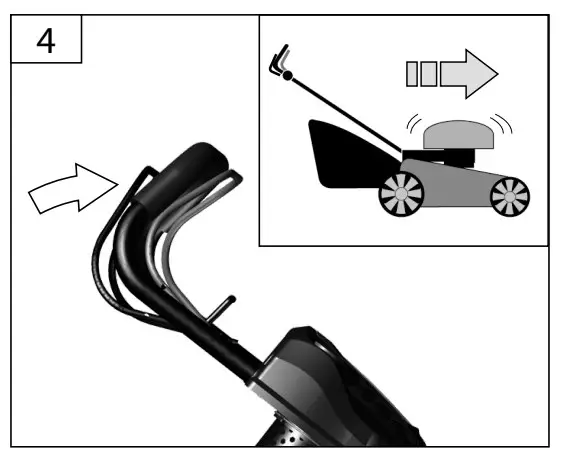 4