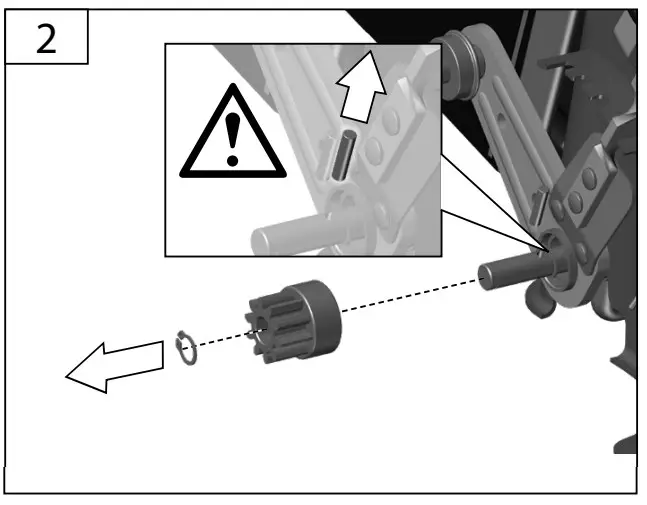 2