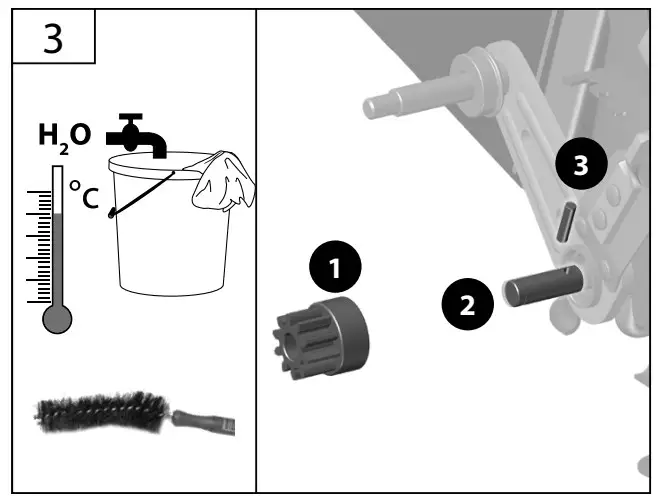 3

$H_2O$

°C

1

2

3