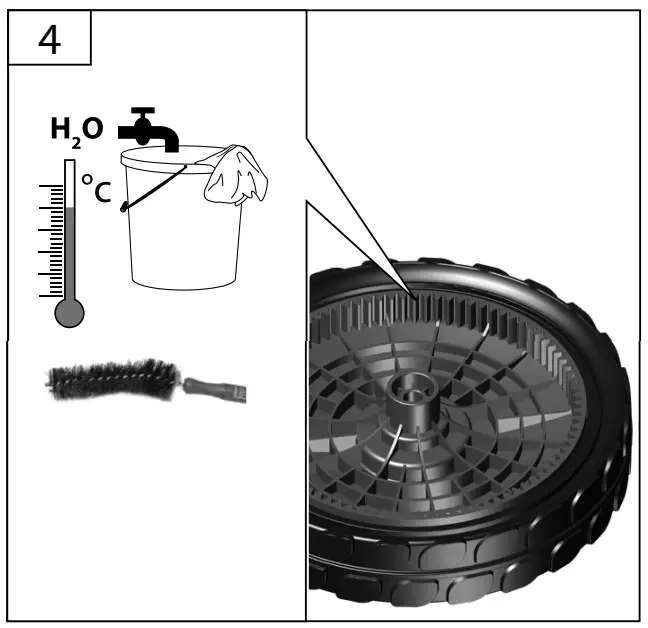 4

$H_2O$

°C