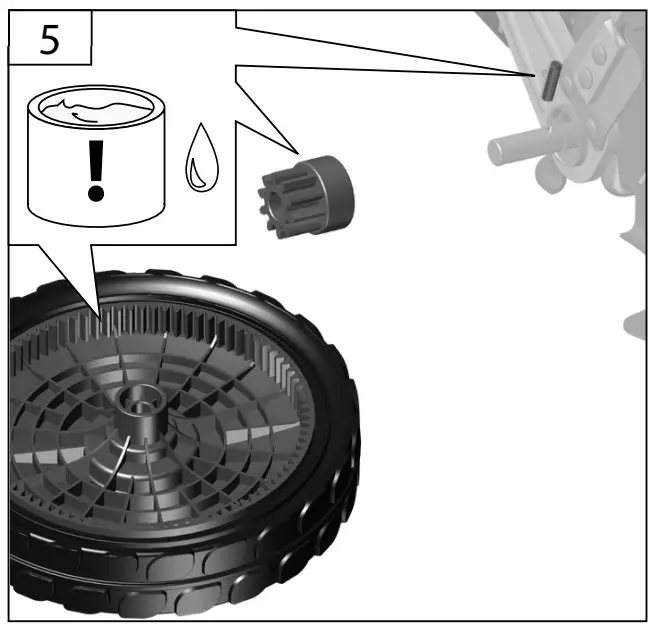 5

!