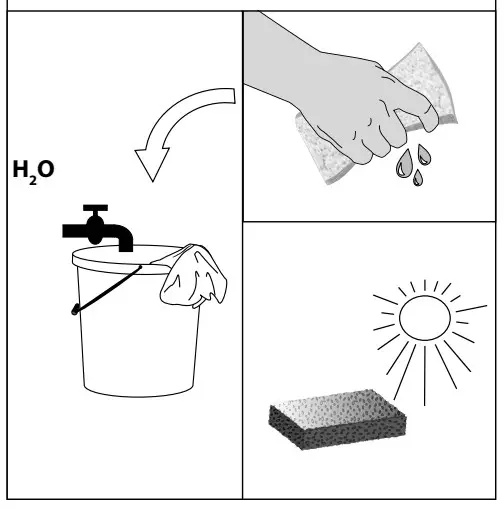 $H_2O$