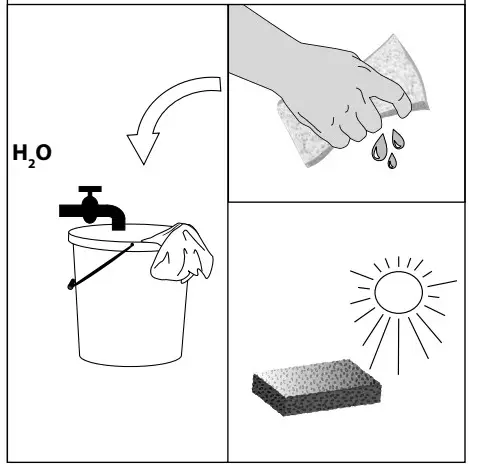 $H_2O$