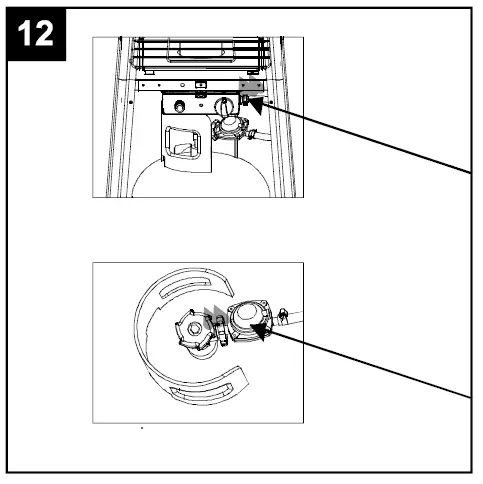 12