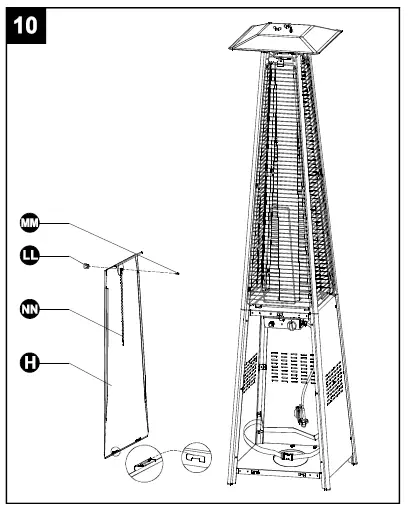 10

MM

LL

NN

H