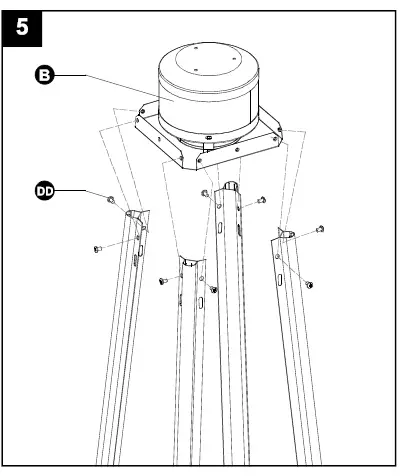 5

B

DD