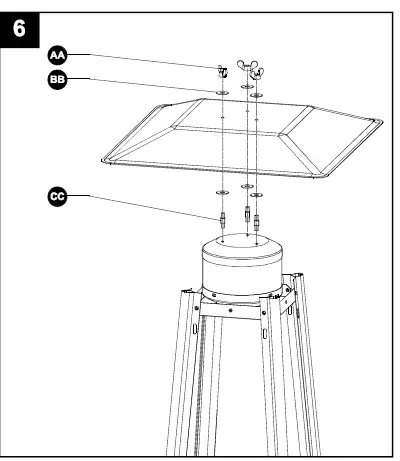 6

AA

BB

CC