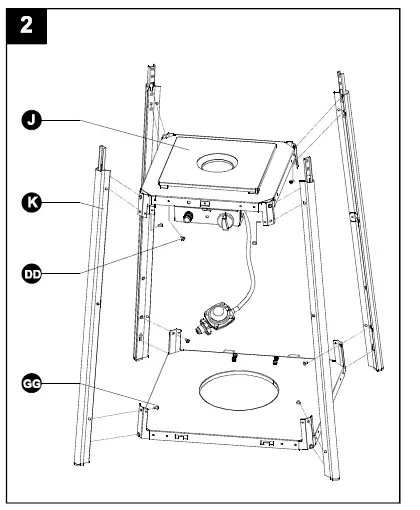 2

J

K

DD

GG