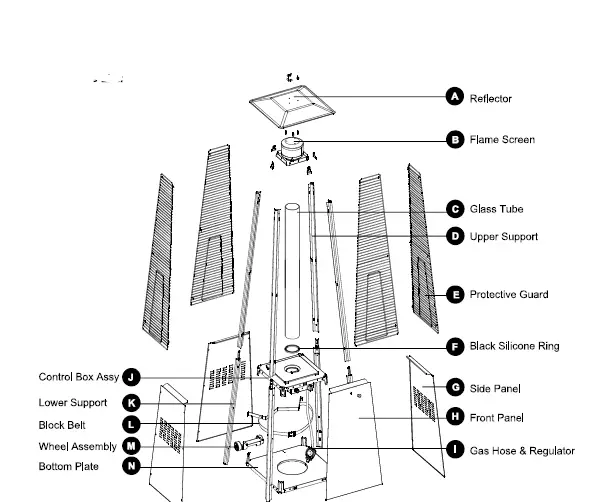 A Reflector
B Flame Screen
C Glass Tube
D Upper Support
E Protective Guard
F Black Silicone Ring
G Side Panel
H Front Panel
I Gas Hose & Regulator

Control Box Assy J
Lower Support K
Block Belt L
Wheel Assembly M
Bottom Plate N