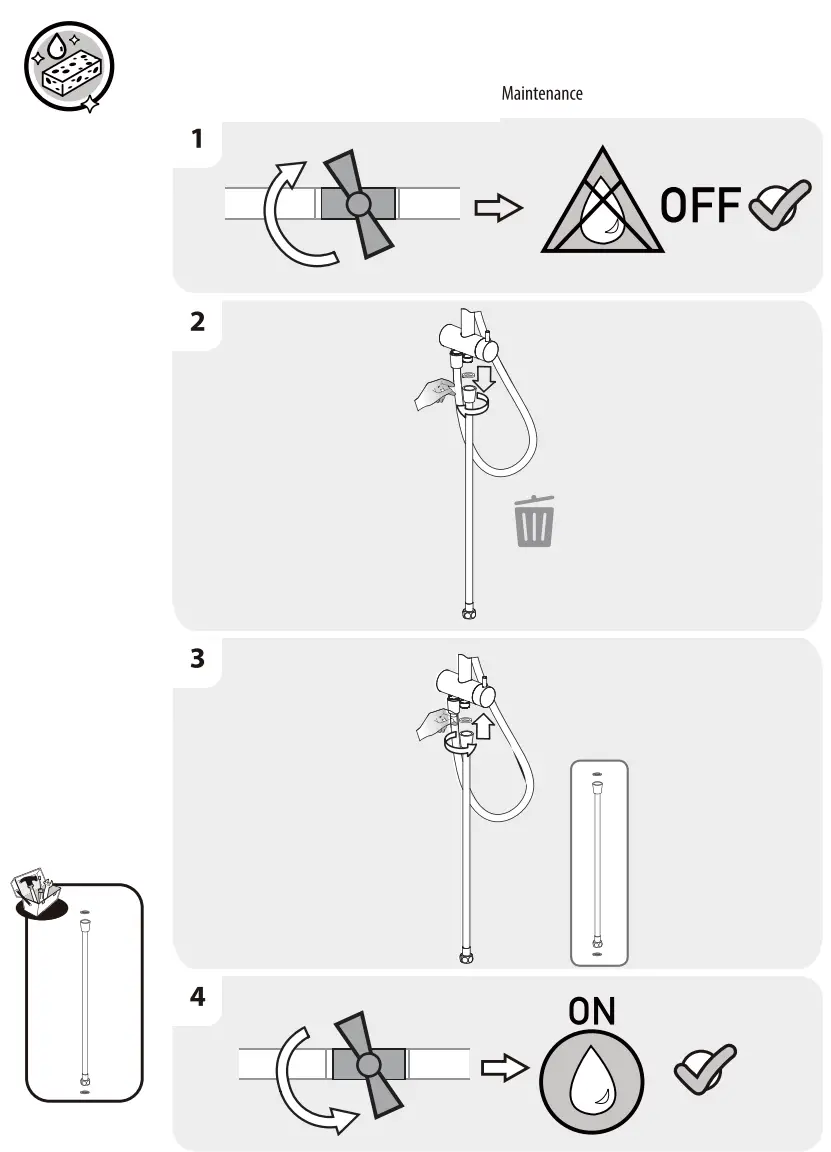 Maintenance

1

OFF

2

3

4

ON