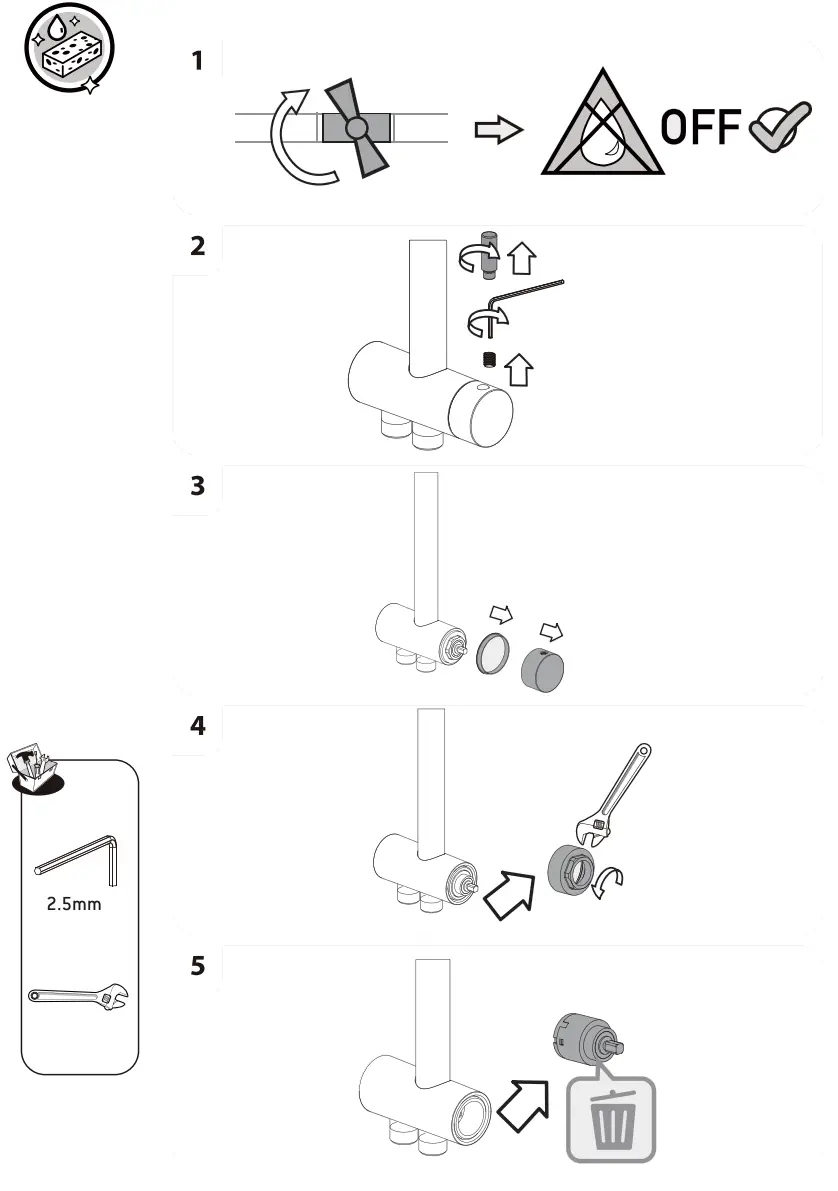 1

OFF

2

3

4

2.5mm

5