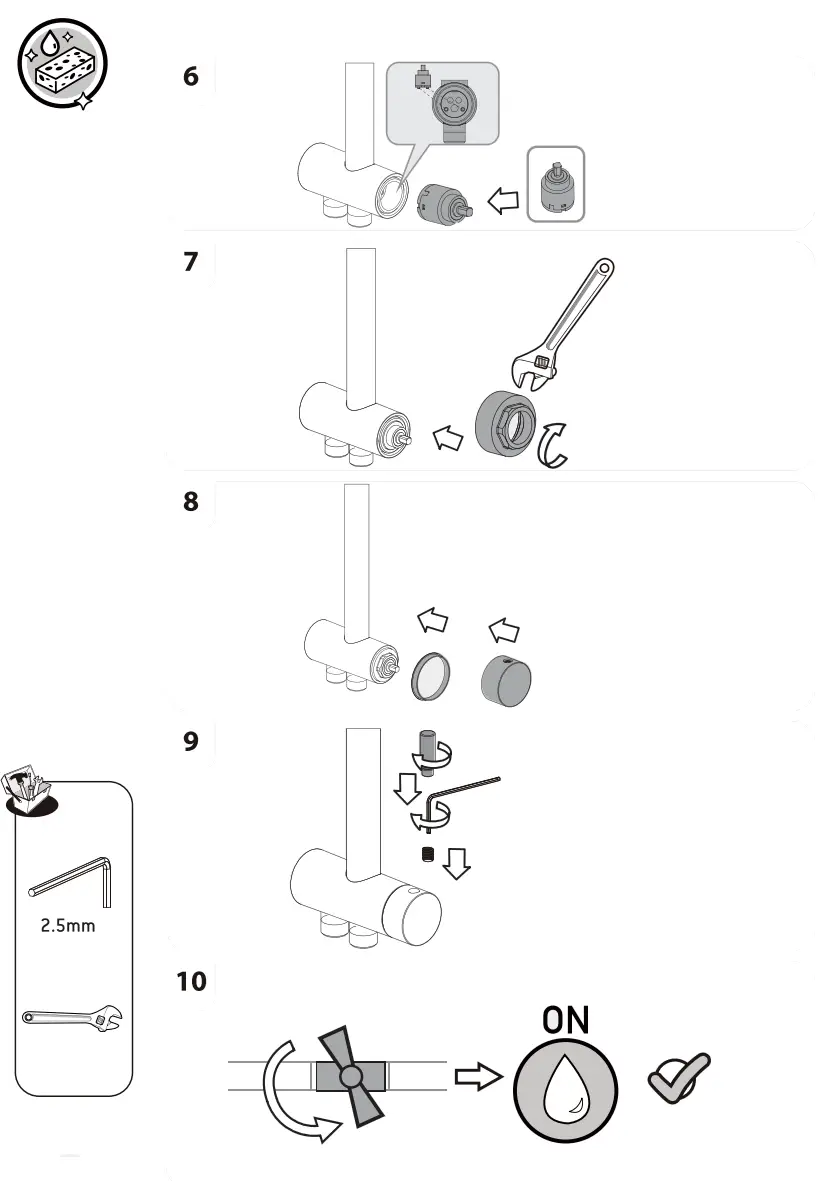 6

7

8

9

2.5mm

10

ON