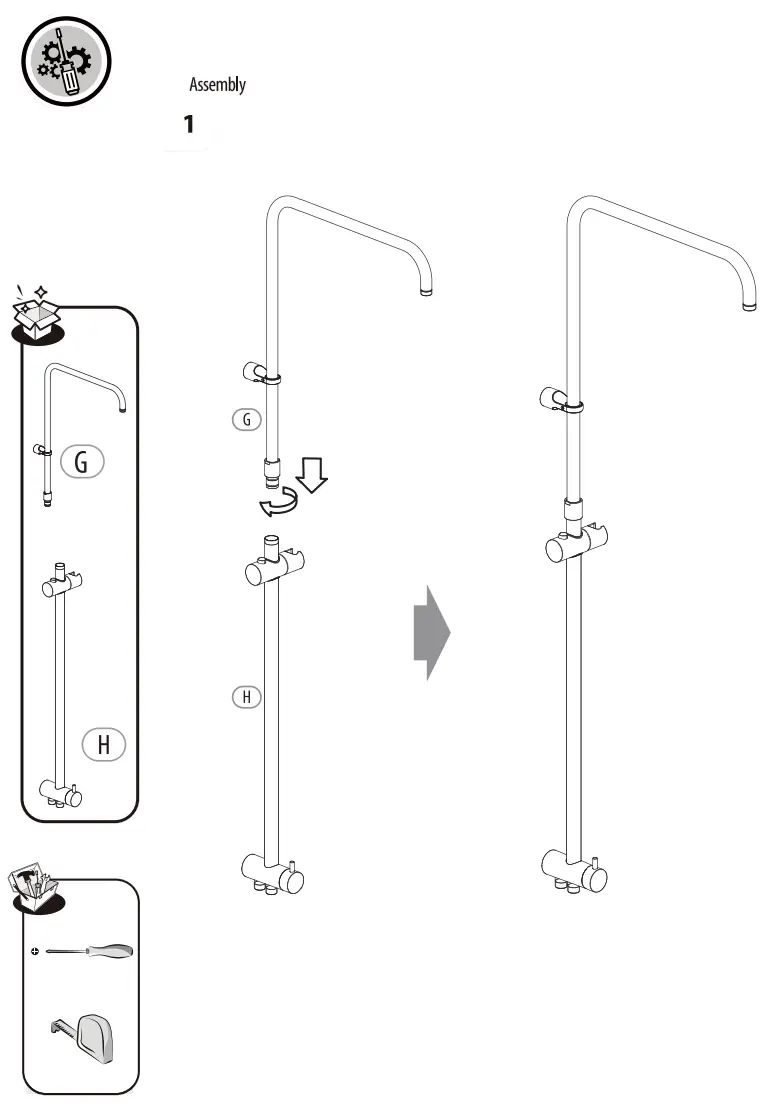 Assembly

1

G

H

G

H