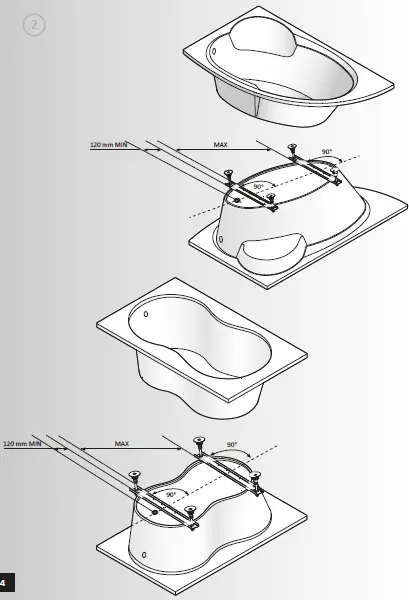 2

120 mm MIN

MAX

90°

90°

120 mm MIN

MAX

90°

90°

4