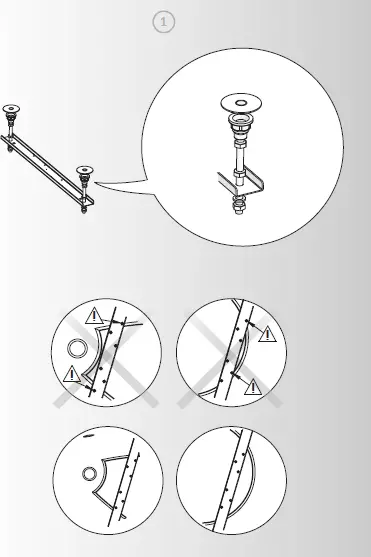 1