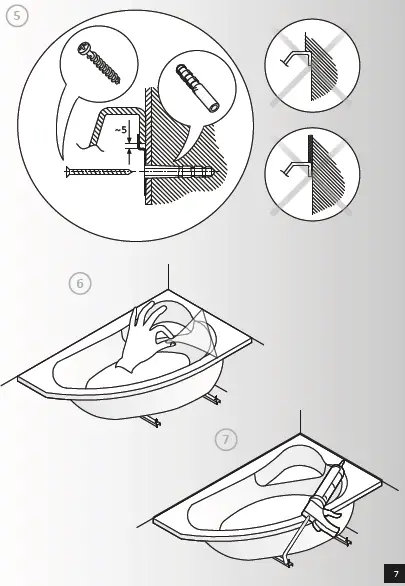 5

~5

6

7

7