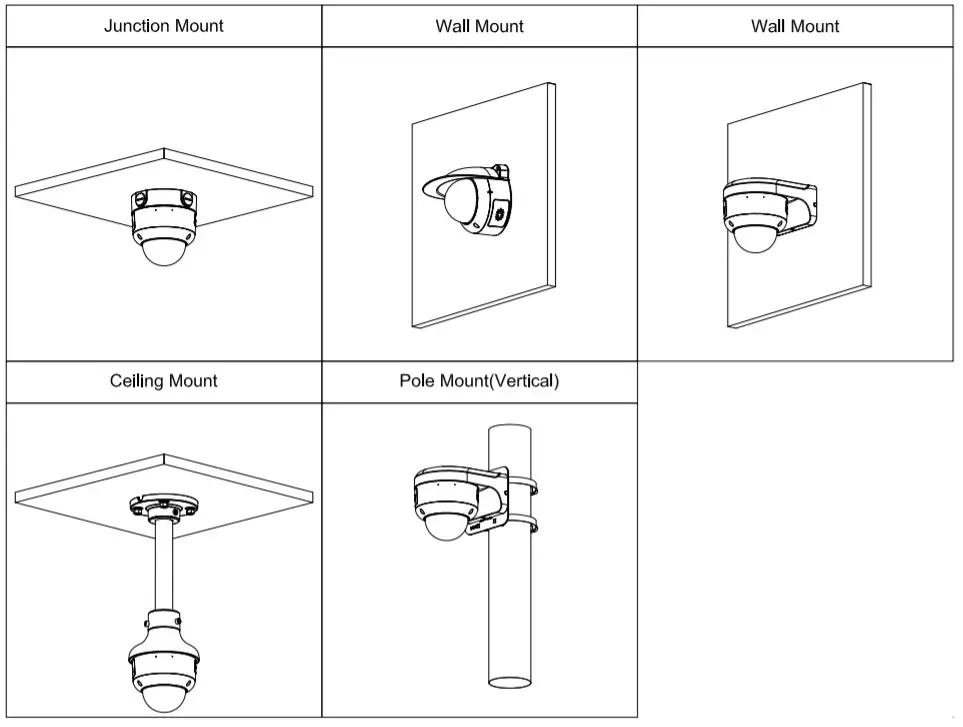 | Junction Mount | Wall Mount | Wall Mount |
|---|---|---|
| | | |
| Ceiling Mount | Pole Mount(Vertical) | |
| | | |