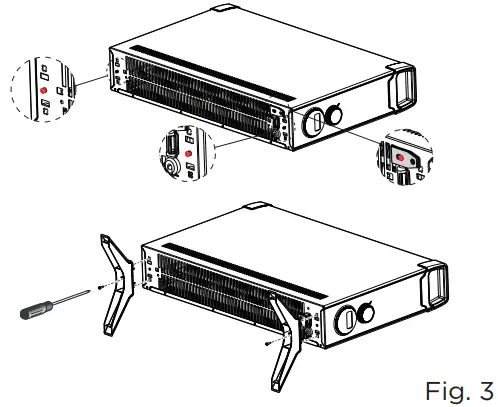 Fig. 3