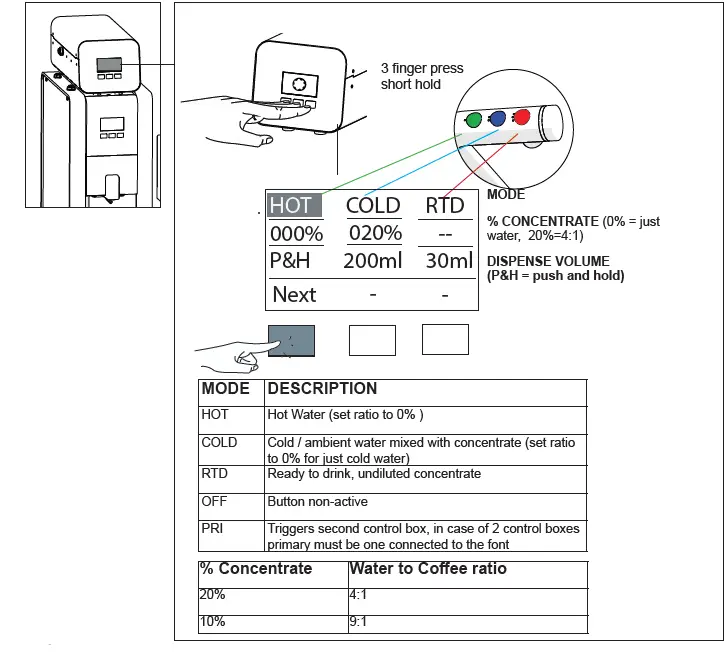 3 finger press
short hold

| HOT | COLD | RTD |
|---|---|---|
| 000% | 020% | -- |
| P&H | 200ml | 30ml |
| Next | - | - |

MODE

% CONCENTRATE (0% = just water, 20%=4:1)

DISPENSE VOLUME
(P&H = push and hold)

| MODE | DESCRIPTION |
|---|---|
| HOT | Hot Water (set ratio to 0% ) |
| COLD | Cold / ambient water mixed with concentrate (set ratio to 0% for just cold water) |
| RTD | Ready to drink, undiluted concentrate |
| OFF | Button non-active |
| PRI | Triggers second control box, in case of 2 control boxes primary must be one connected to the font |

| % Concentrate | Water to Coffee ratio |
|---|---|
| 20% | 4:1 |
| 10% | 9:1 |