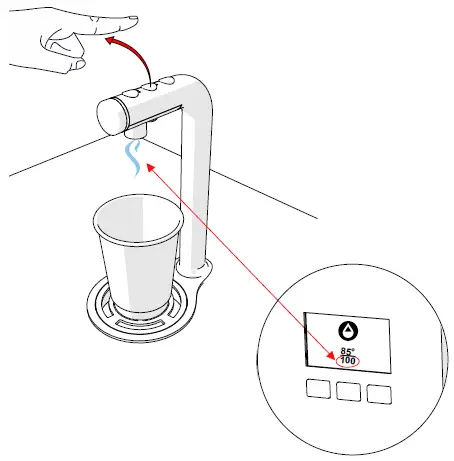 85°
100